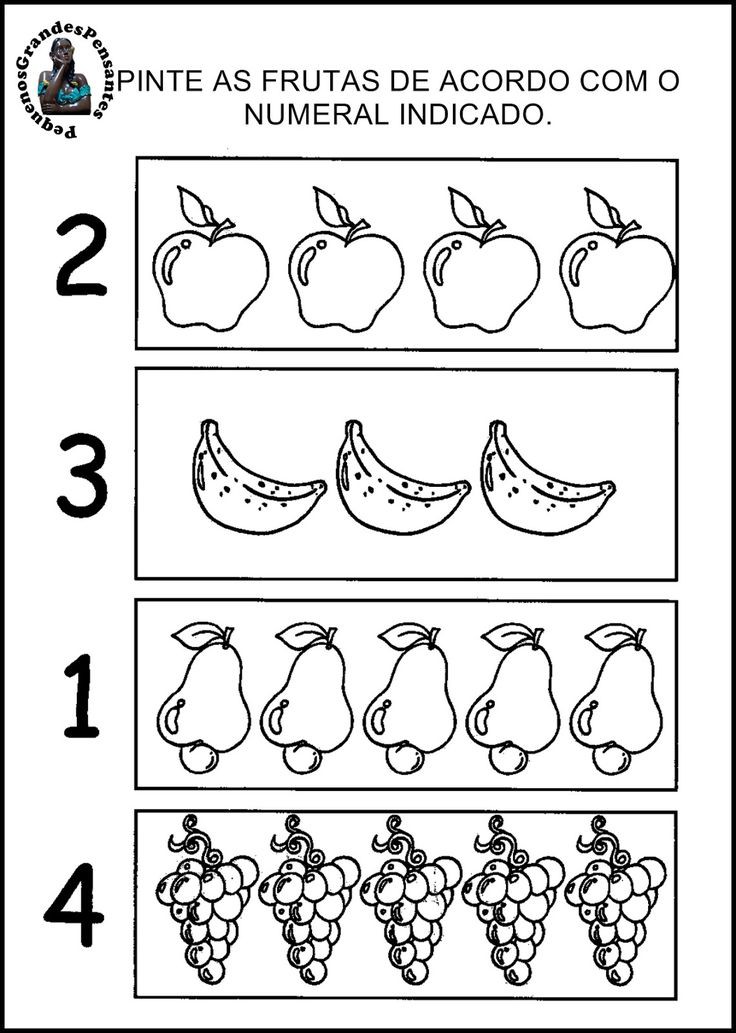 PequenosGrandesPensantes

PINTE AS FRUTAS DE ACORDO COM O NUMERAL INDICADO.

2

3

1

4