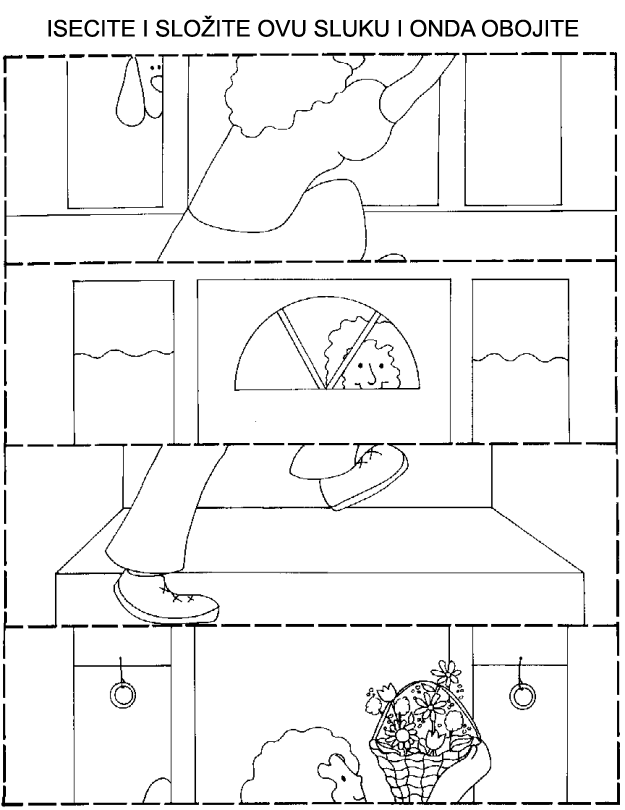 ISECITE I SLOŽITE OVU SLUKU I ONDA OBOJITE